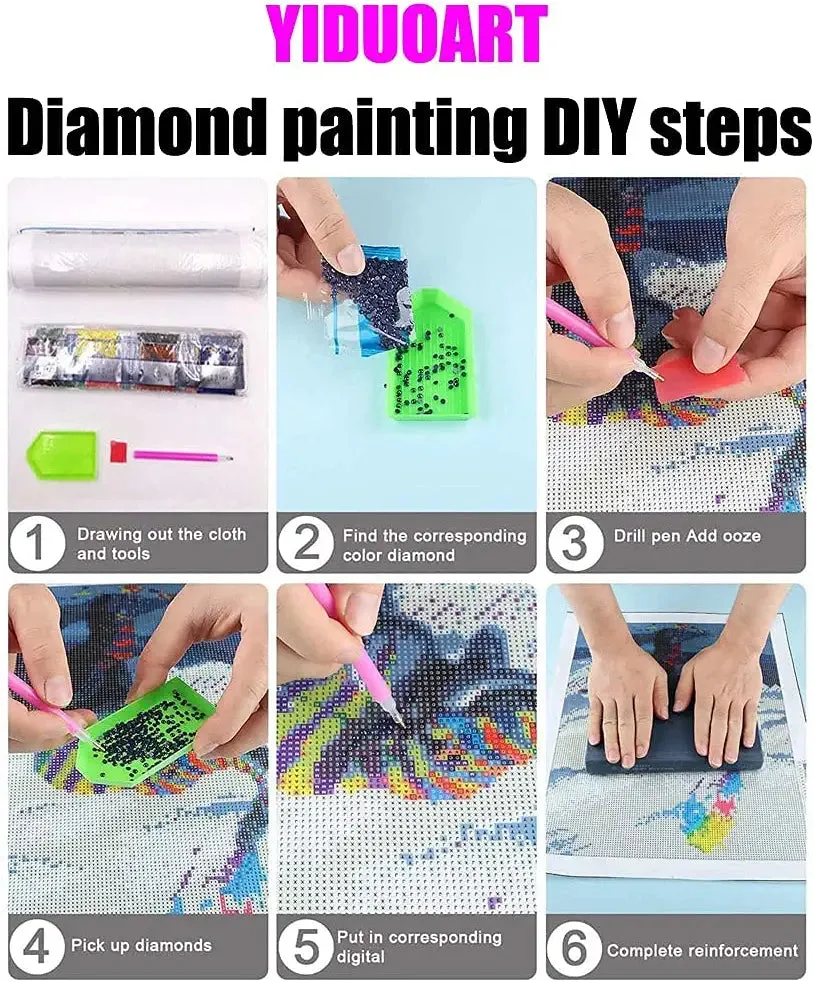 YIDUOART

Diamond painting DIY steps

1 Drawing out the cloth and tools

2 Find the corresponding color diamond

3 Drill pen Add ooze

4 Pick up diamonds

5 Put in corresponding digital

6 Complete reinforcement